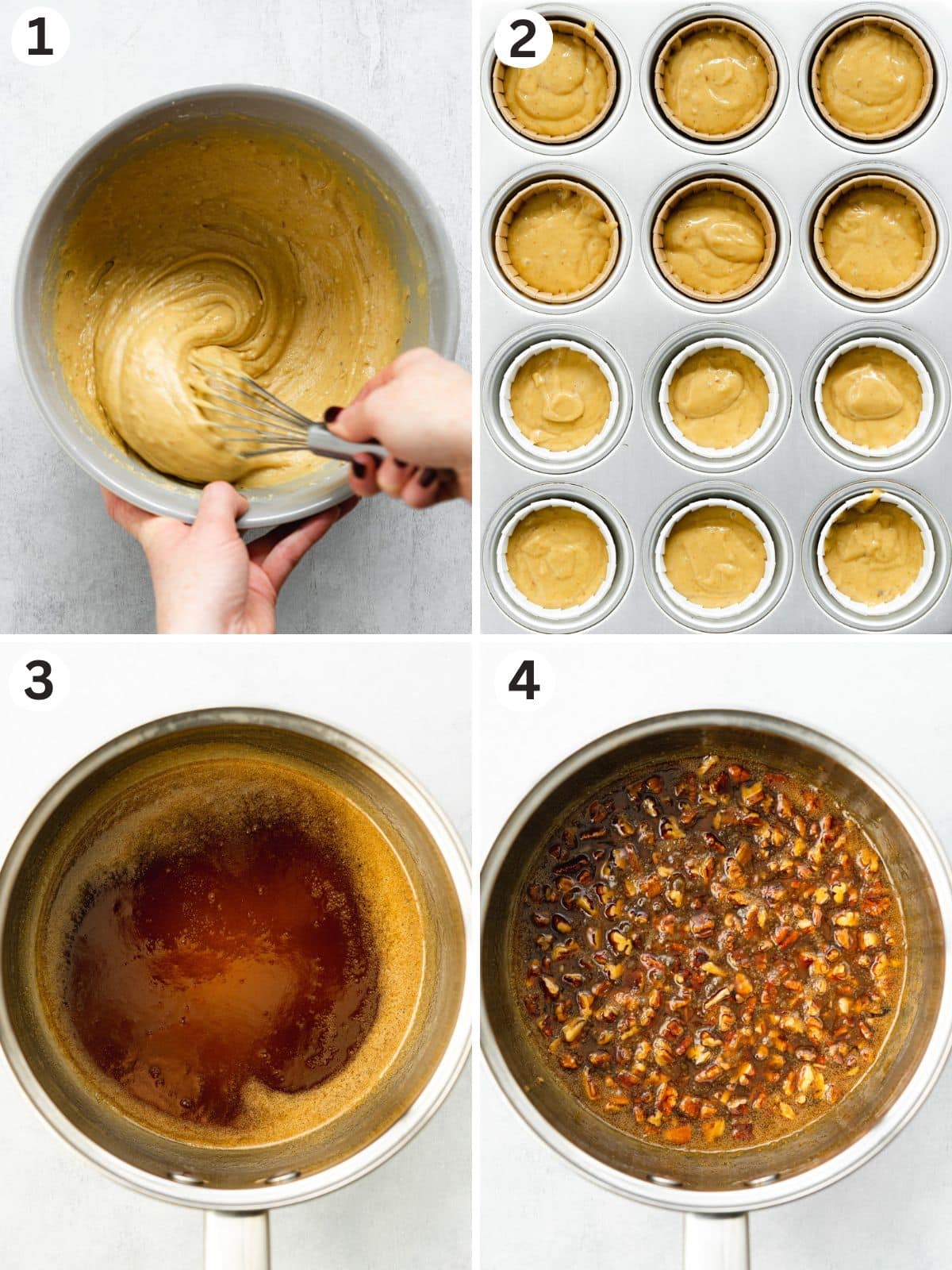 1

2

3

4