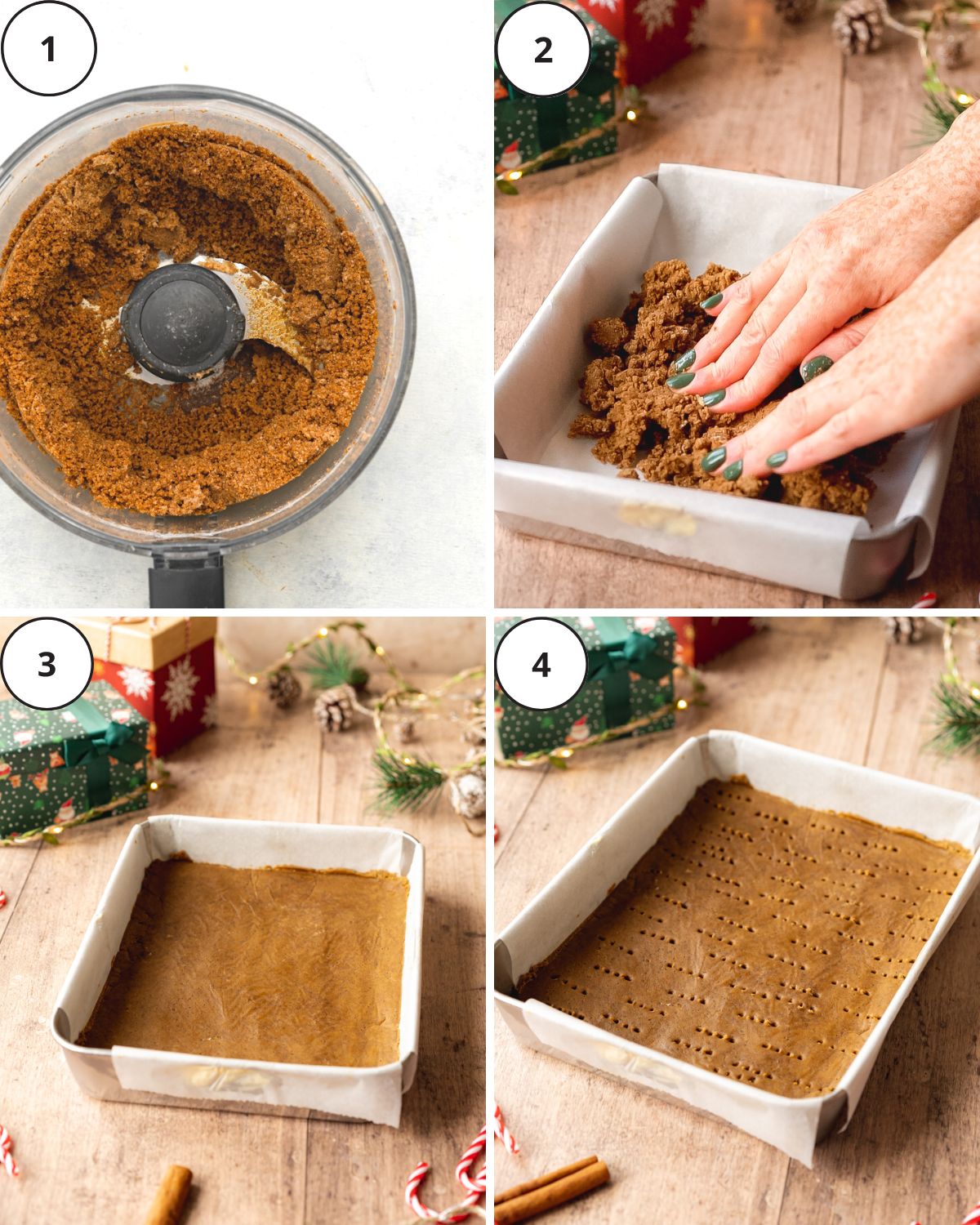 1

2

3

4