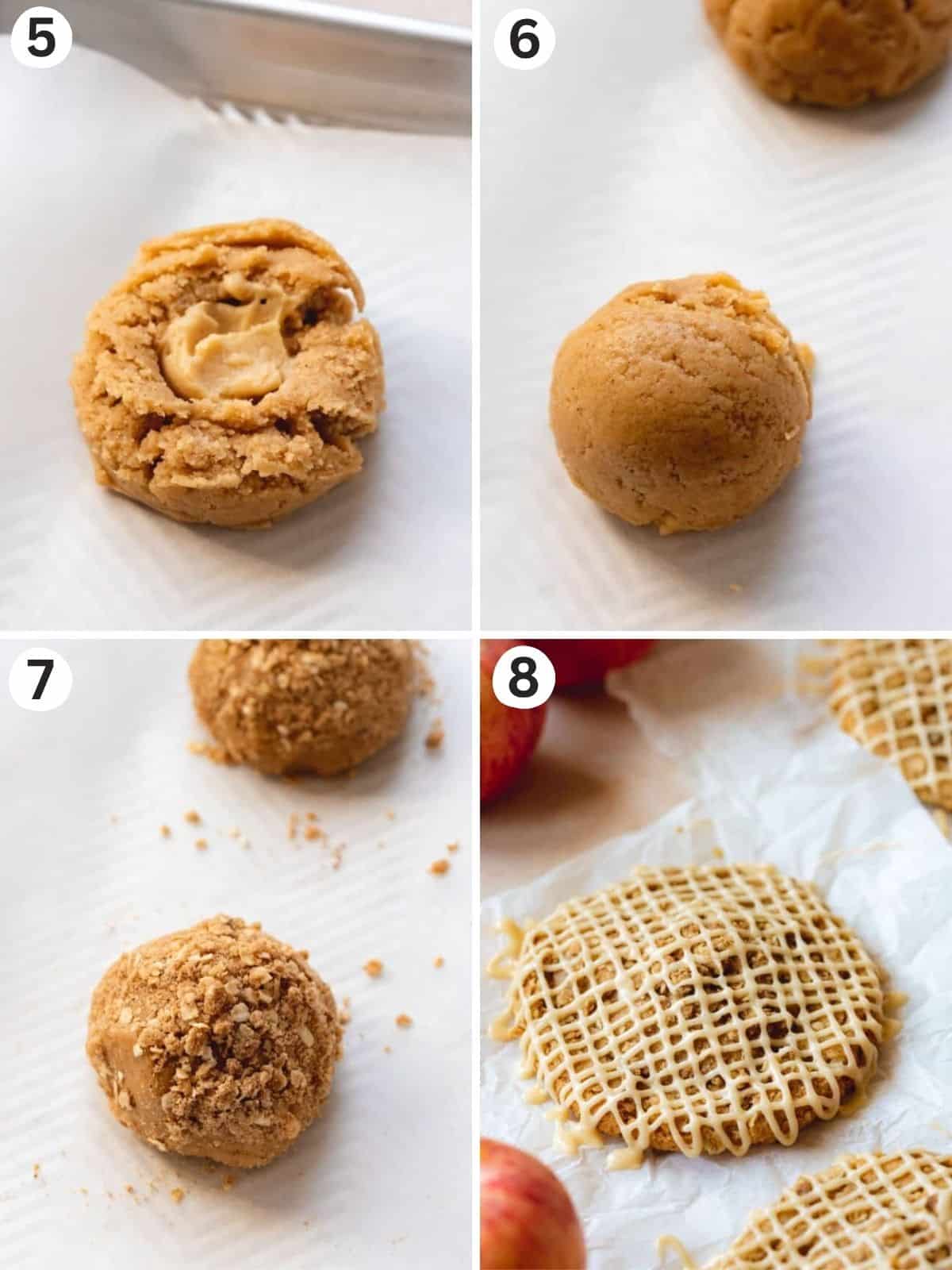 5

6

7

8